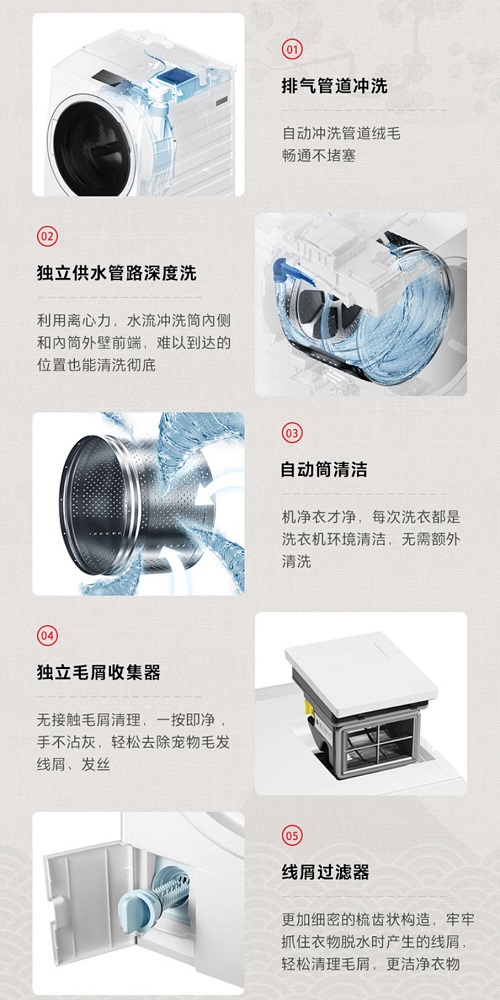 01

排气管道冲洗

自动冲洗管道绒毛
畅通不堵塞

02

独立供水管路深度洗

利用离心力，水流冲洗筒内侧和内筒外壁前端，难以到达的位置也能清洗彻底

03

自动筒清洁

机净衣才净，每次洗衣都是洗衣机环境清洁，无需额外清洗

04

独立毛屑收集器

无接触毛屑清理，一按即净，手不沾灰，轻松去除宠物毛发线屑、发丝

05

线屑过滤器

更加细密的梳齿状构造，牢牢抓住衣物脱水时产生的线屑，轻松清理毛屑，更洁净衣物